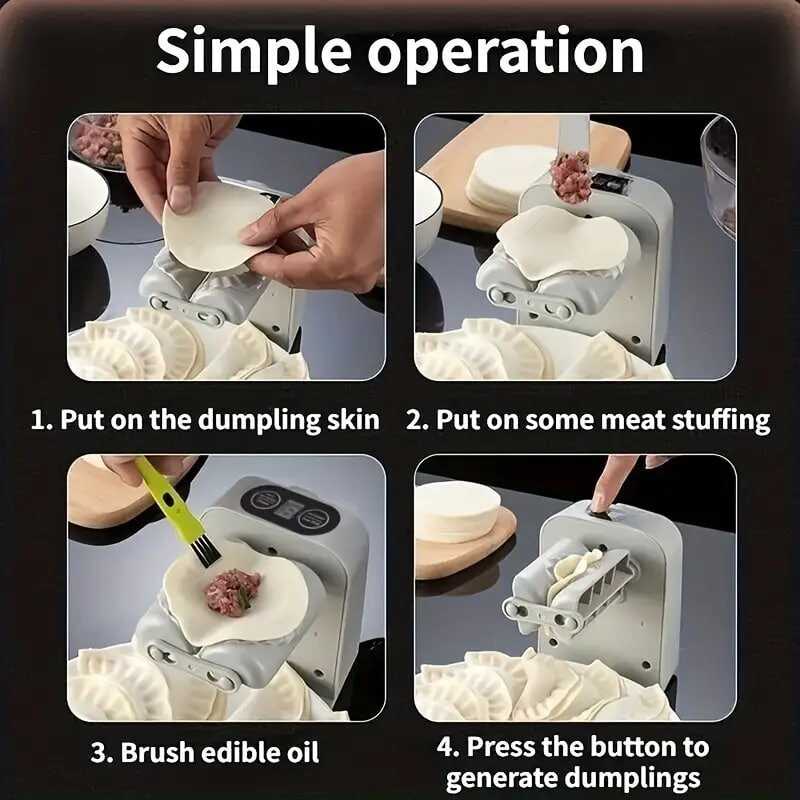 Simple operation

1. Put on the dumpling skin

2. Put on some meat stuffing

3. Brush edible oil

4. Press the button to generate dumplings