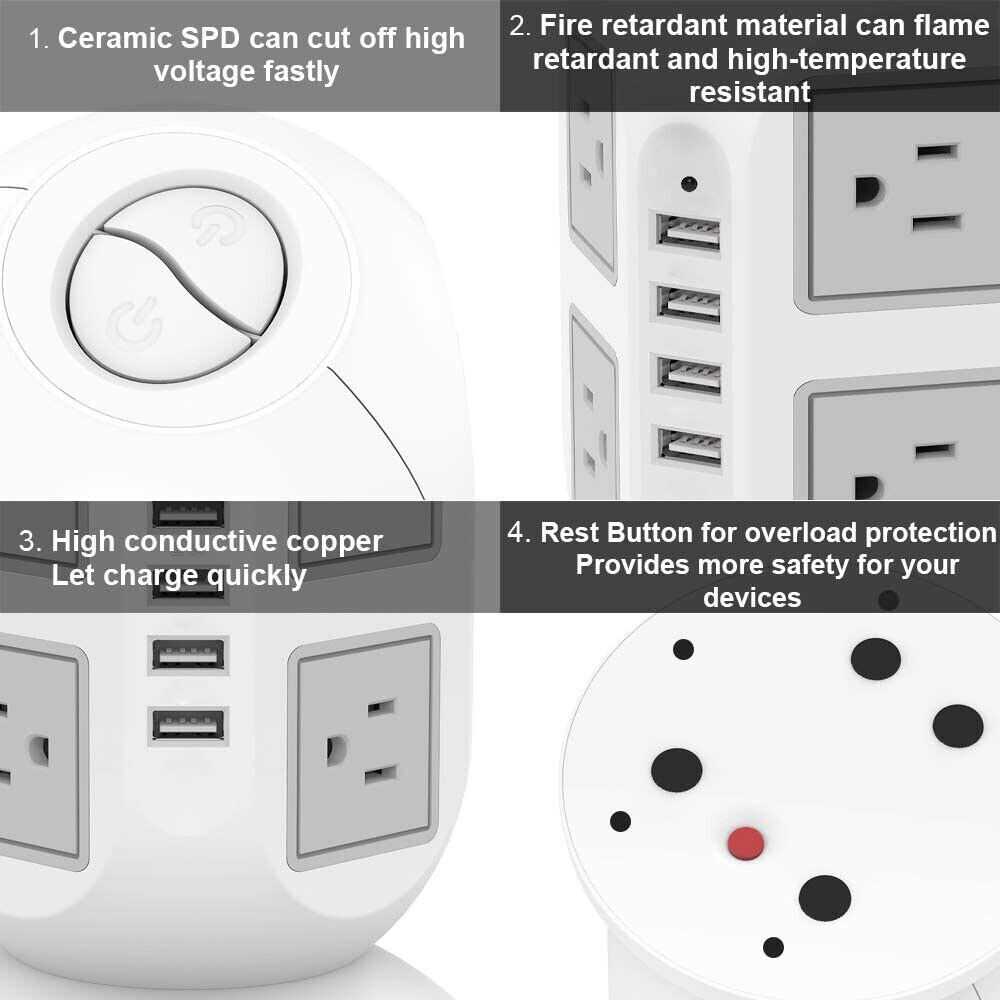 1. Ceramic SPD can cut off high voltage fastly

2. Fire retardant material can flame retardant and high-temperature resistant

3. High conductive copper Let charge quickly

4. Rest Button for overload protection Provides more safety for your devices