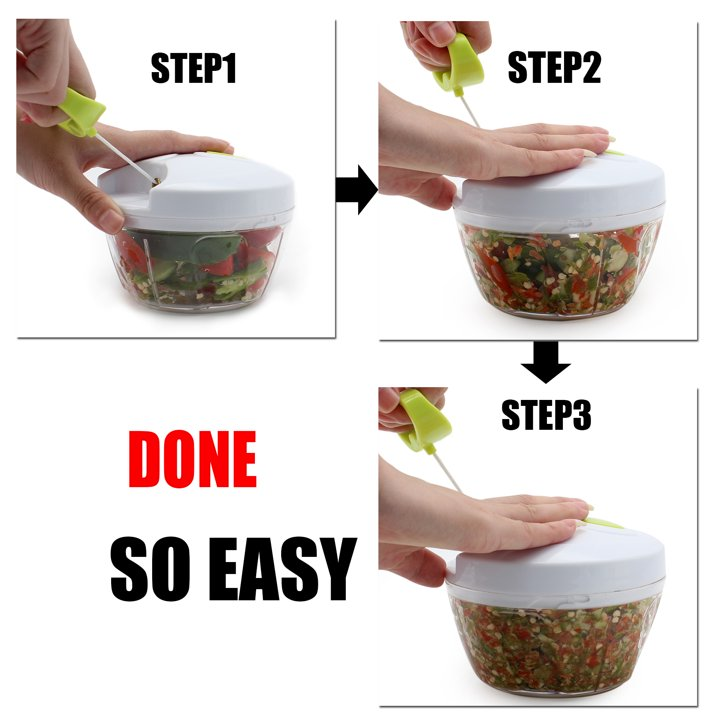 STEP1

STEP2

STEP3

DONE

SO EASY